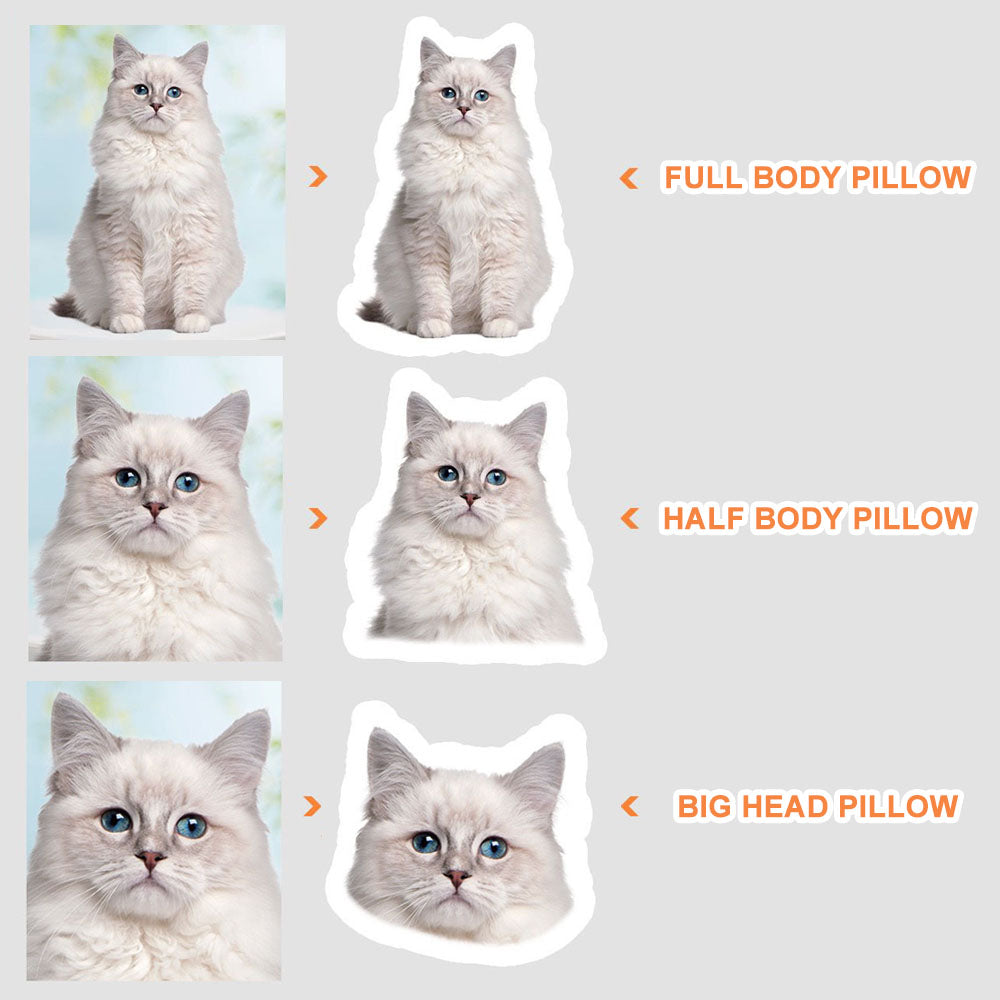 FULL BODY PILLOW

HALF BODY PILLOW

BIG HEAD PILLOW